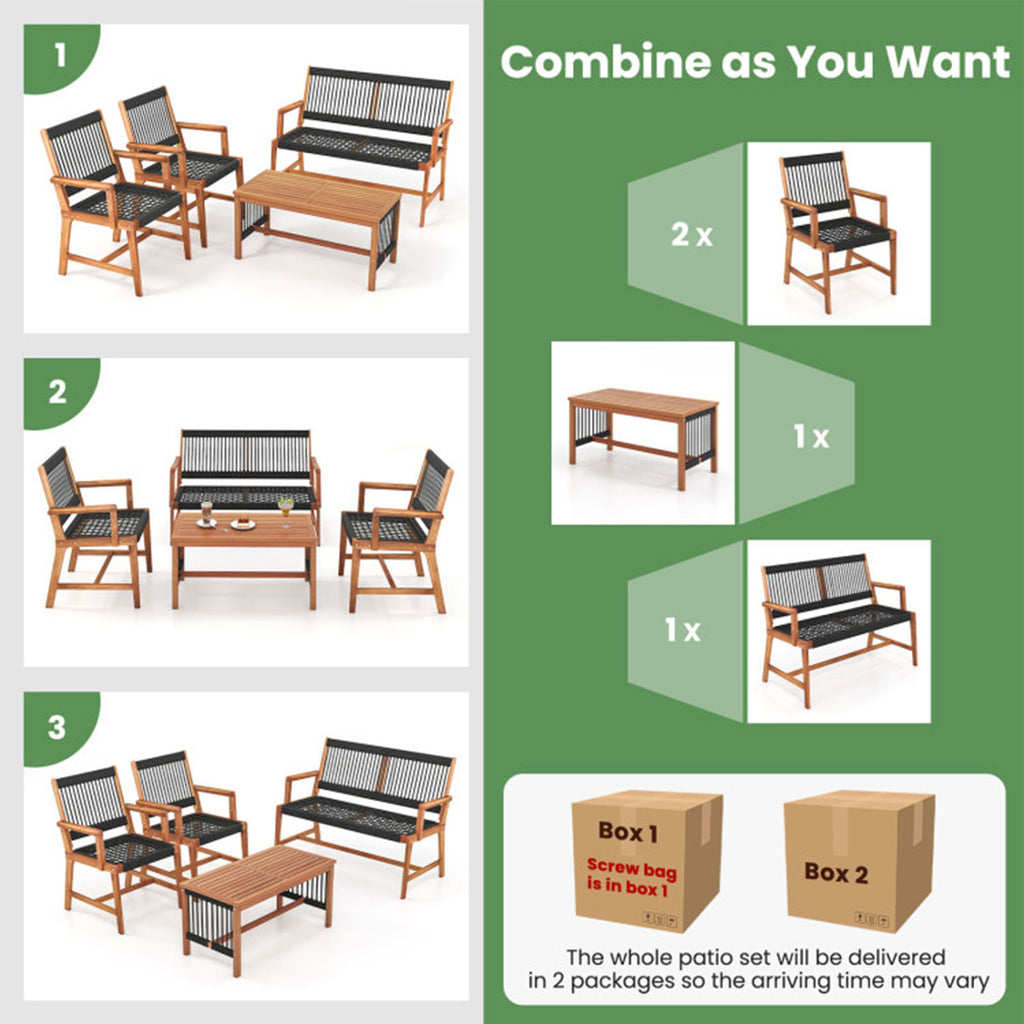 1

2

3

Combine as You Want

2 x

1 x

1 x

Box 1

Screw bag is in box 1

Box 2

The whole patio set will be delivered in 2 packages so the arriving time may vary